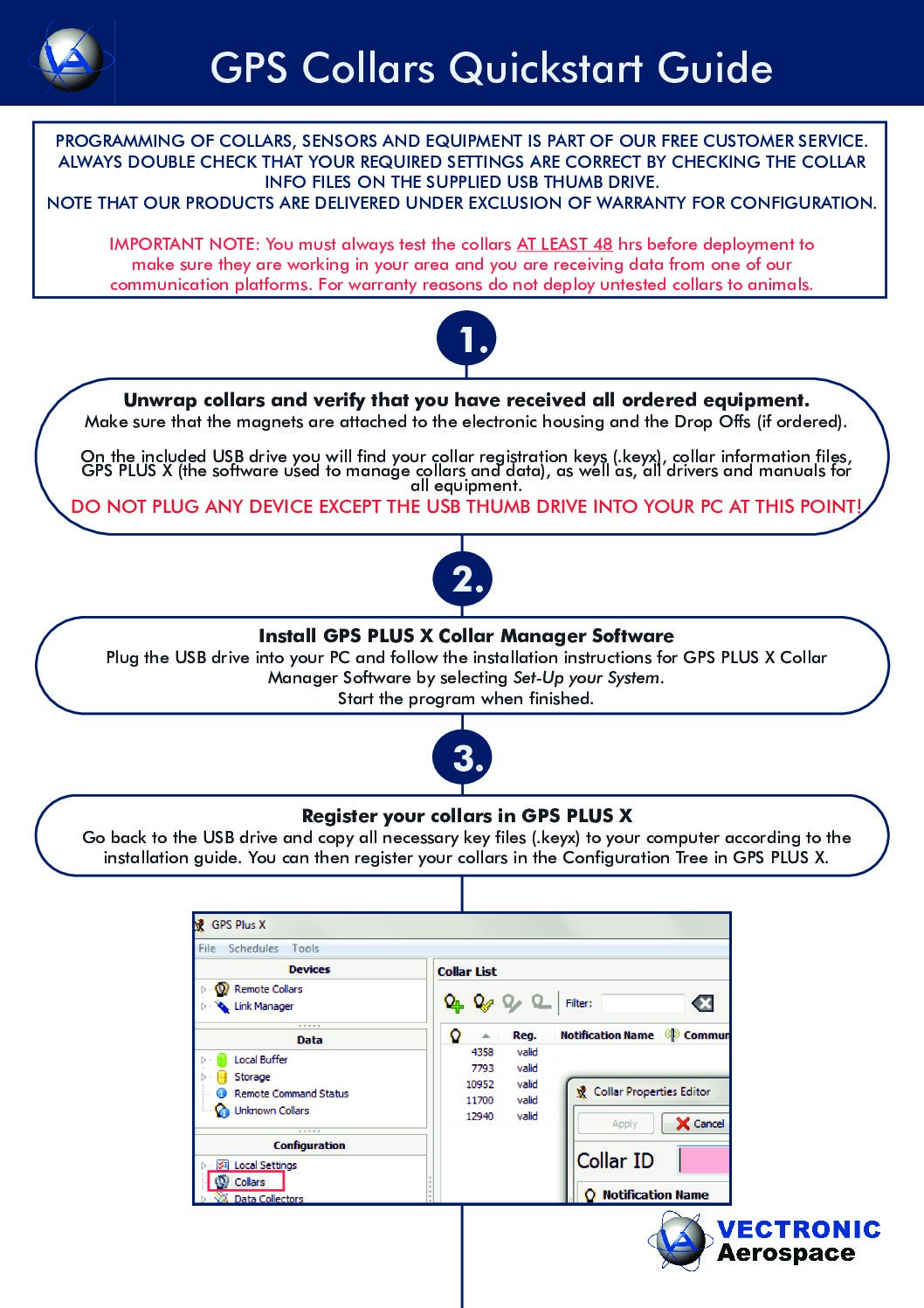 GPS Collars Quickstart Guide

PROGRAMMING OF COLLARS, SENSORS AND EQUIPMENT IS PART OF OUR FREE CUSTOMER SERVICE. ALWAYS DOUBLE CHECK THAT YOUR REQUIRED SETTINGS ARE CORRECT BY CHECKING THE COLLAR INFO FILES ON THE SUPPLIED USB THUMB DRIVE.
NOTE THAT OUR PRODUCTS ARE DELIVERED UNDER EXCLUSION OF WARRANTY FOR CONFIGURATION.

IMPORTANT NOTE: You must always test the collars AT LEAST 48 hrs before deployment to make sure they are working in your area and you are receiving data from one of our communication platforms. For warranty reasons do not deploy untested collars to animals.

1.

Unwrap collars and verify that you have received all ordered equipment.
Make sure that the magnets are attached to the electronic housing and the Drop Offs (if ordered).

On the included USB drive you will find your collar registration keys (.keyx), collar information files, GPS PLUS X (the software used to manage collars and data), as well as, all drivers and manuals for all equipment.
DO NOT PLUG ANY DEVICE EXCEPT THE USB THUMB DRIVE INTO YOUR PC AT THIS POINT!

2.

Install GPS PLUS X Collar Manager Software
Plug the USB drive into your PC and follow the installation instructions for GPS PLUS X Collar Manager Software by selecting Set-Up your System.
Start the program when finished.

3.

Register your collars in GPS PLUS X
Go back to the USB drive and copy all necessary key files (.keyx) to your computer according to the installation guide. You can then register your collars in the Configuration Tree in GPS PLUS X.

GPS Plus X
File Schedules Tools
Devices
Remote Collars
Link Manager
Data
Local Buffer
Storage
Remote Command Status
Unknown Collars
Configuration
Local Settings
Collars
Data Collectors
Collar List
Filter:
| | Reg. | Notification Name | Commun |
|---|---|---|---|
| 4358 | valid | | |
| 7793 | valid | | |
| 10952 | valid | | |
| 11700 | valid | | |
| 12940 | valid | | |
Collar Properties Editor
Apply
Cancel
Collar ID
Notification Name

VECTRONIC Aerospace